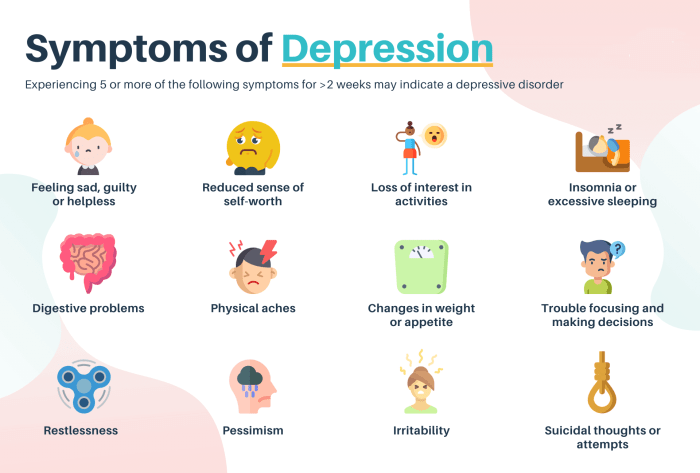 Symptoms of Depression

Experiencing 5 or more of the following symptoms for >2 weeks may indicate a depressive disorder

Feeling sad, guilty or helpless

Reduced sense of self-worth

Loss of interest in activities

Insomnia or excessive sleeping

Digestive problems

Physical aches

Changes in weight or appetite

Trouble focusing and making decisions

Restlessness

Pessimism

Irritability

Suicidal thoughts or attempts